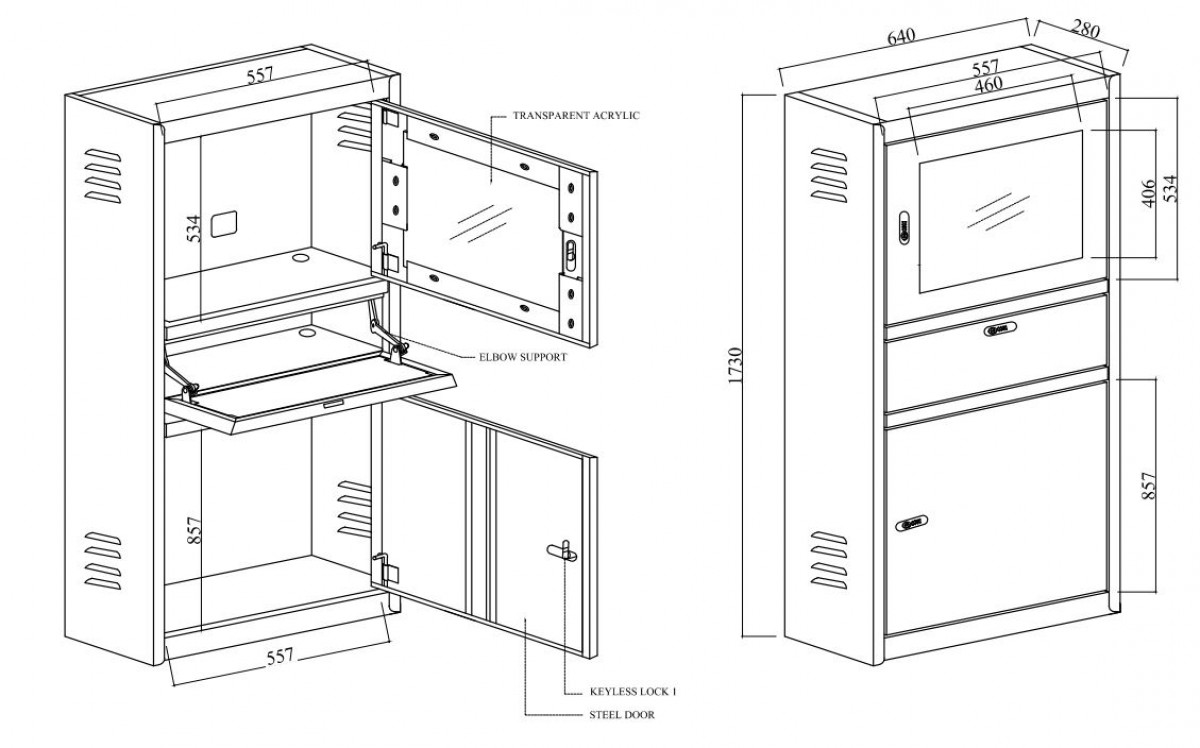 557

TRANSPARENT ACRYLIC

534

ELBOW SUPPORT

857

557

KEYLESS LOCK 1

STEEL DOOR

640

280

557

460

406

534

1730

857